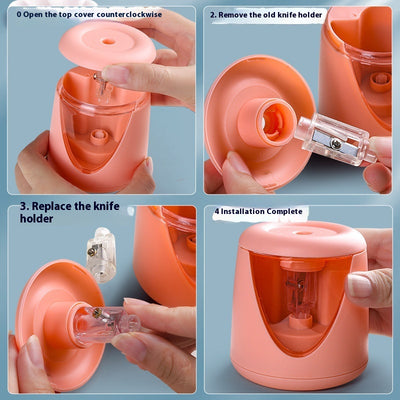 0 Open the top cover counterclockwise

2. Remove the old knife holder

3. Replace the knife holder

4 Installation Complete