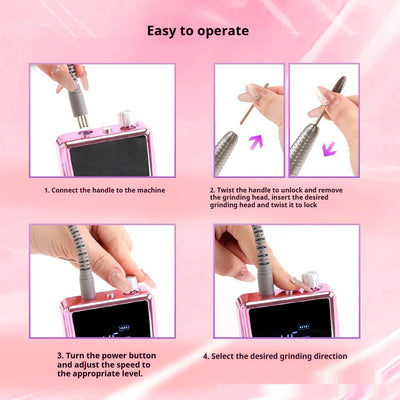 Easy to operate

1. Connect the handle to the machine

2. Twist the handle to unlock and remove the grinding head, insert the desired grinding head and twist it to lock

3. Turn the power button and adjust the speed to the appropriate level.

4. Select the desired grinding direction