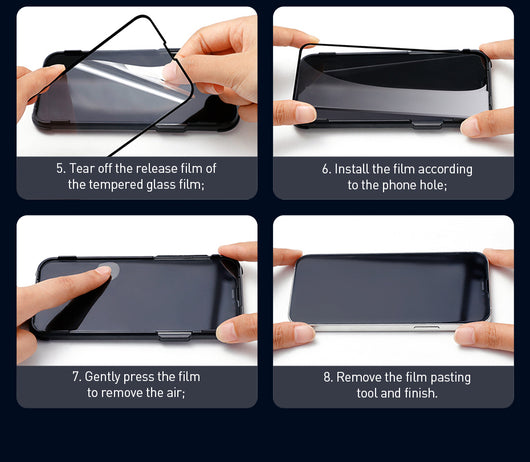 5. Tear off the release film of the tempered glass film;

6. Install the film according to the phone hole;

7. Gently press the film to remove the air;

8. Remove the film pasting tool and finish.