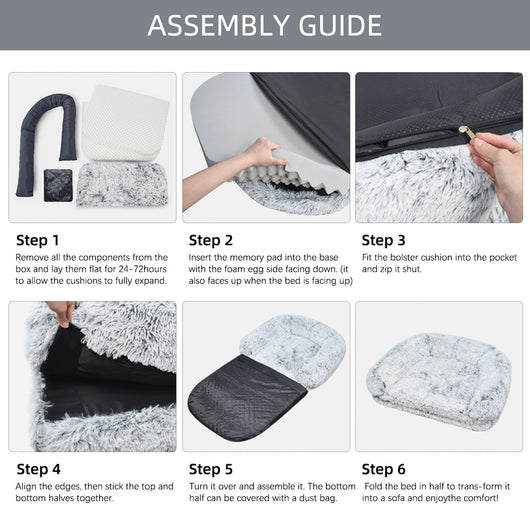 ASSEMBLY GUIDE

Step 1
Remove all the components from the box and lay them flat for 24-72hours to allow the cushions to fully expand.

Step 2
Insert the memory pad into the base with the foam egg side facing down. (it also faces up when the bed is facing up)

Step 3
Fit the bolster cushion into the pocket and zip it shut.

Step 4
Align the edges, then stick the top and bottom halves together.

Step 5
Turn it over and assemble it. The bottom half can be covered with a dust bag.

Step 6
Fold the bed in half to trans-form it into a sofa and enjoythe comfort!