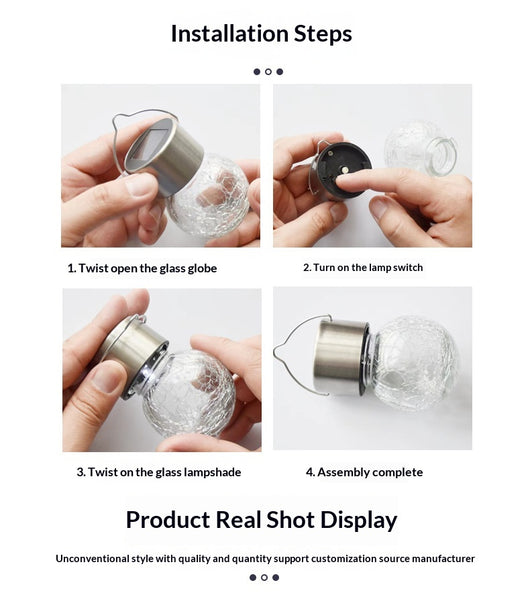 Installation Steps

1. Twist open the glass globe

2. Turn on the lamp switch

3. Twist on the glass lampshade

4. Assembly complete

Product Real Shot Display

Unconventional style with quality and quantity support customization source manufacturer