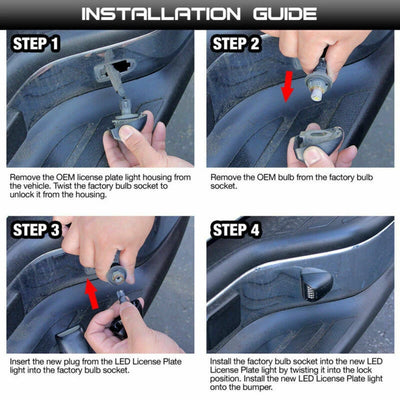 INSTALLATION GUIDE

STEP 1

Remove the OEM license plate light housing from the vehicle. Twist the factory bulb socket to unlock it from the housing.

STEP 2

Remove the OEM bulb from the factory bulb socket.

STEP 3

Insert the new plug from the LED License Plate light into the factory bulb socket.

STEP 4

Install the factory bulb socket into the new LED License Plate light by twisting it into the lock position. Install the new LED License Plate light onto the bumper.