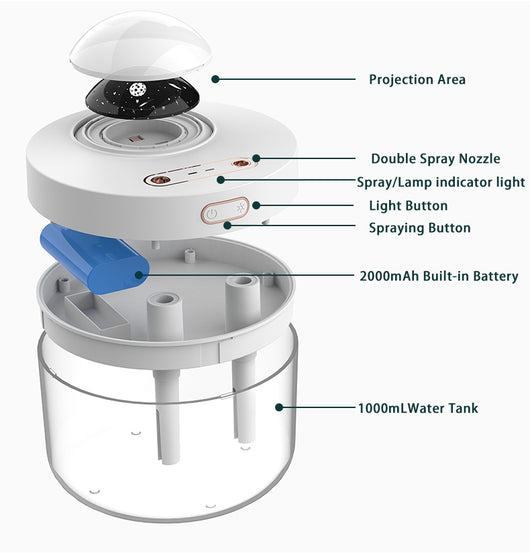 Projection Area

Double Spray Nozzle

Spray/Lamp indicator light

Light Button

Spraying Button

2000mAh Built-in Battery

1000mLWater Tank