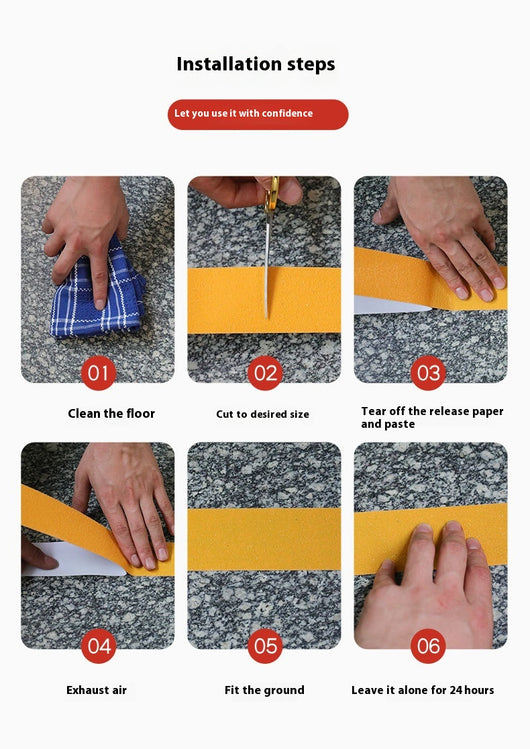 Installation steps

Let you use it with confidence

01

Clean the floor

02

Cut to desired size

03

Tear off the release paper and paste

04

Exhaust air

05

Fit the ground

06

Leave it alone for 24 hours