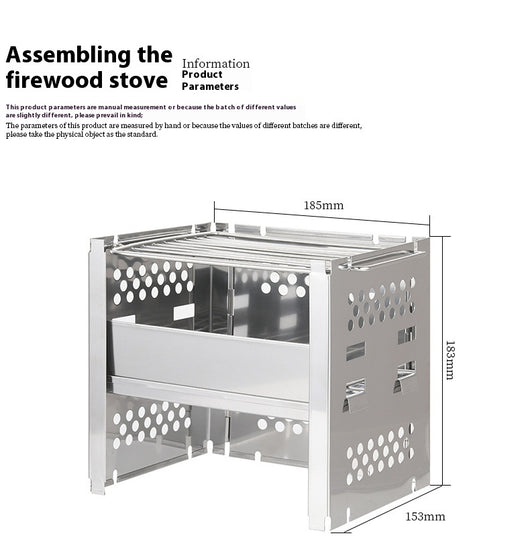 Assembling the firewood stove

Information
Product
Parameters

This product parameters are manual measurement or because the batch of different values are slightly different, please prevail in kind;

The parameters of this product are measured by hand or because the values of different batches are different, please take the physical object as the standard.

185mm

183mm

153mm