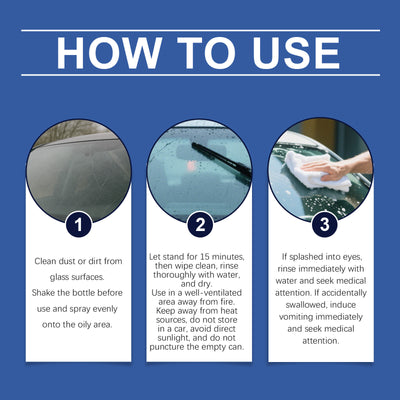 HOW TO USE

1

Clean dust or dirt from glass surfaces.
Shake the bottle before use and spray evenly onto the oily area.

2

Let stand for 15 minutes, then wipe clean, rinse thoroughly with water, and dry.
Use in a well-ventilated area away from fire.
Keep away from heat sources, do not store in a car, avoid direct sunlight, and do not puncture the empty can.

3

If splashed into eyes, rinse immediately with water and seek medical attention. If accidentally swallowed, induce vomiting immediately and seek medical attention.