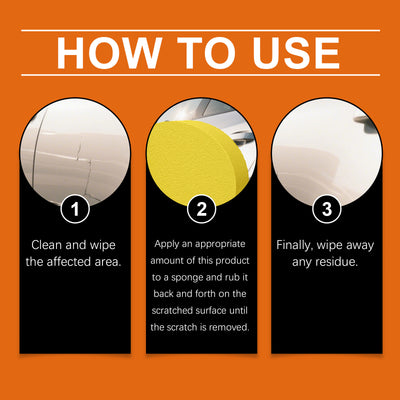 HOW TO USE

1

Clean and wipe the affected area.

2

Apply an appropriate amount of this product to a sponge and rub it back and forth on the scratched surface until the scratch is removed.

3

Finally, wipe away any residue.