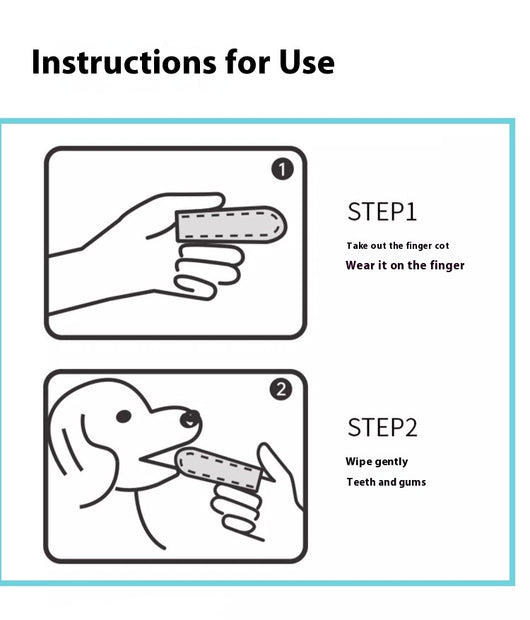 Instructions for Use

1

STEP1

Take out the finger cot

Wear it on the finger

2

STEP2

Wipe gently

Teeth and gums