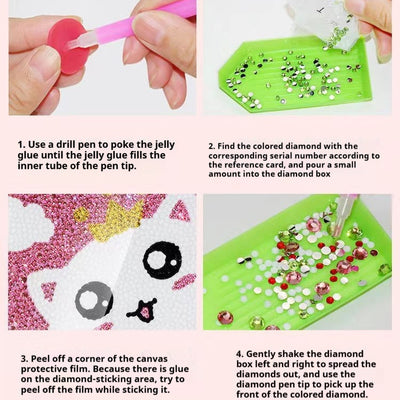 1. Use a drill pen to poke the jelly glue until the jelly glue fills the inner tube of the pen tip.

2. Find the colored diamond with the corresponding serial number according to the reference card, and pour a small amount into the diamond box

3. Peel off a corner of the canvas protective film. Because there is glue on the diamond-sticking area, try to peel off the film while sticking it.

4. Gently shake the diamond box left and right to spread the diamonds out, and use the diamond pen tip to pick up the front of the colored diamond.