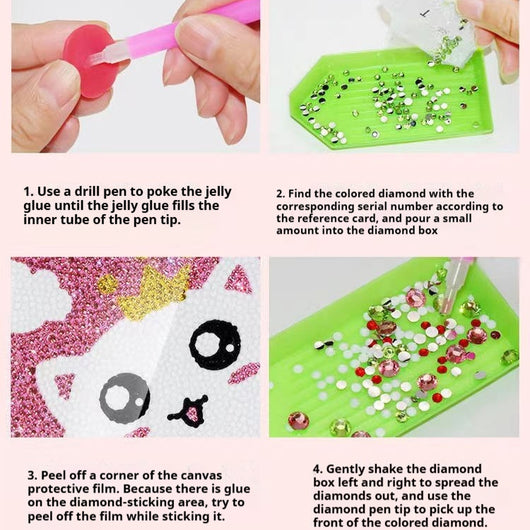 1. Use a drill pen to poke the jelly glue until the jelly glue fills the inner tube of the pen tip.

2. Find the colored diamond with the corresponding serial number according to the reference card, and pour a small amount into the diamond box

3. Peel off a corner of the canvas protective film. Because there is glue on the diamond-sticking area, try to peel off the film while sticking it.

4. Gently shake the diamond box left and right to spread the diamonds out, and use the diamond pen tip to pick up the front of the colored diamond.