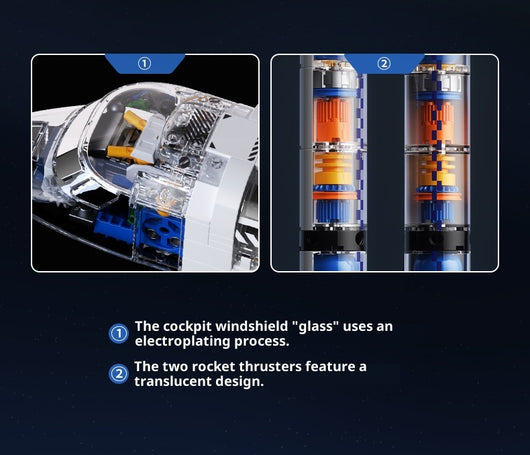 ①

②

① The cockpit windshield "glass" uses an electroplating process.

② The two rocket thrusters feature a translucent design.