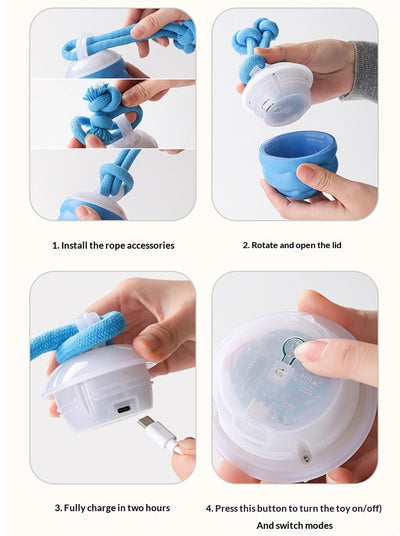 1. Install the rope accessories

2. Rotate and open the lid

3. Fully charge in two hours

4. Press this button to turn the toy on/off)
And switch modes