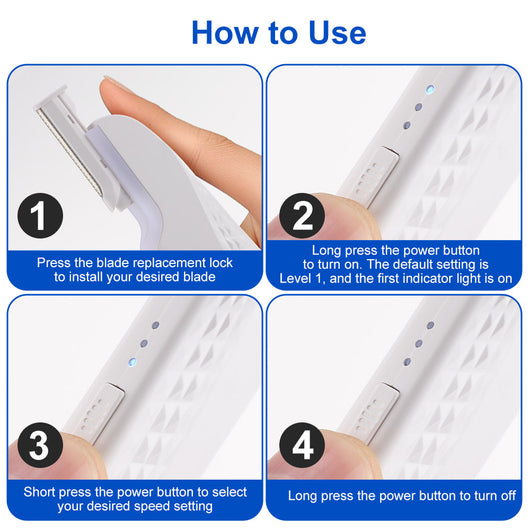 How to Use

1

Press the blade replacement lock to install your desired blade

2

Long press the power button to turn on. The default setting is Level 1, and the first indicator light is on

3

Short press the power button to select your desired speed setting

4

Long press the power button to turn off