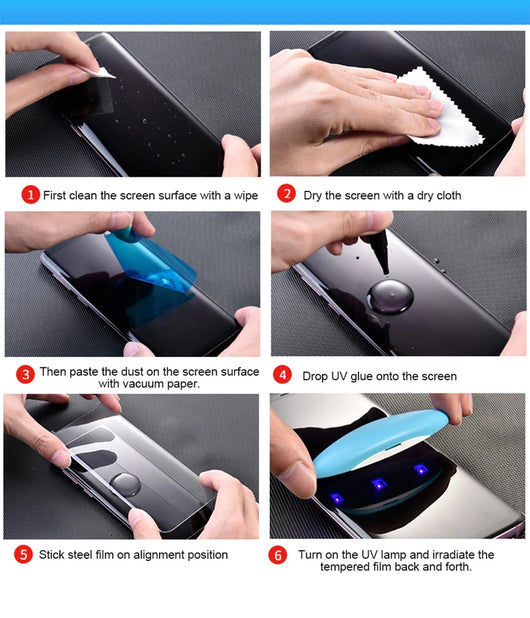 1 First clean the screen surface with a wipe

2 Dry the screen with a dry cloth

3 Then paste the dust on the screen surface with vacuum paper.

4 Drop UV glue onto the screen

5 Stick steel film on alignment position

6 Turn on the UV lamp and irradiate the tempered film back and forth.