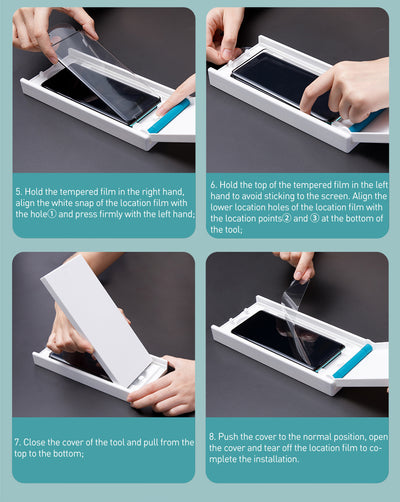 5. Hold the tempered film in the right hand, align the white snap of the location film with the hole① and press firmly with the left hand;

6. Hold the top of the tempered film in the left hand to avoid sticking to the screen. Align the lower location holes of the location film with the location points② and ③ at the bottom of the tool;

7. Close the cover of the tool and pull from the top to the bottom;

8. Push the cover to the normal position, open the cover and tear off the location film to complete the installation.