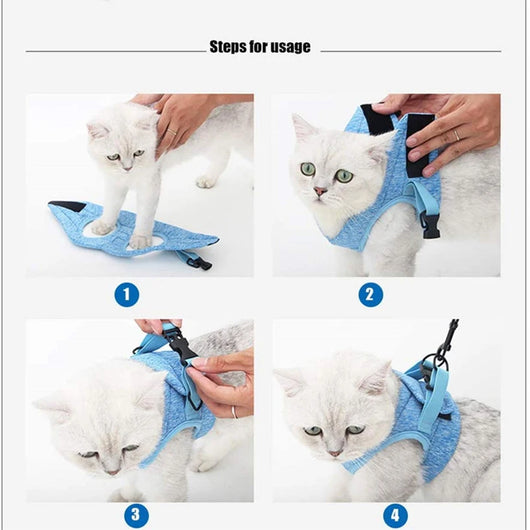 Steps for usage

1

2

3

4