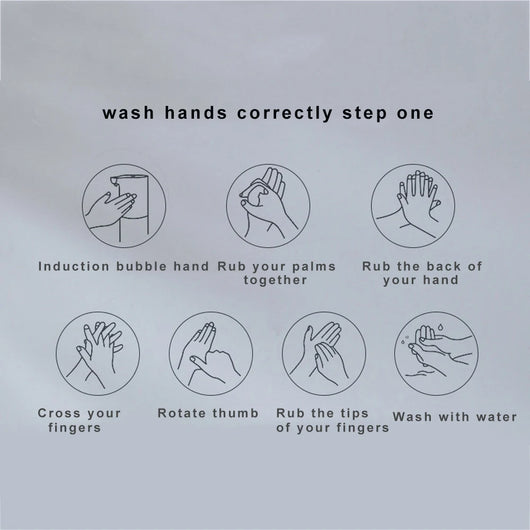 wash hands correctly step one

Induction bubble hand

Rub your palms together

Rub the back of your hand

Cross your fingers

Rotate thumb

Rub the tips of your fingers

Wash with water