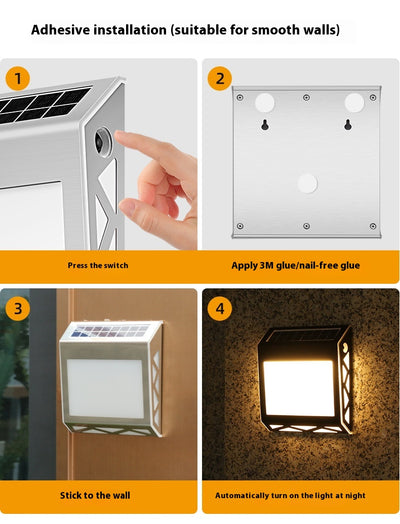 Adhesive installation (suitable for smooth walls)

1

Press the switch

2

Apply 3M glue/nail-free glue

3

Stick to the wall

4

Automatically turn on the light at night