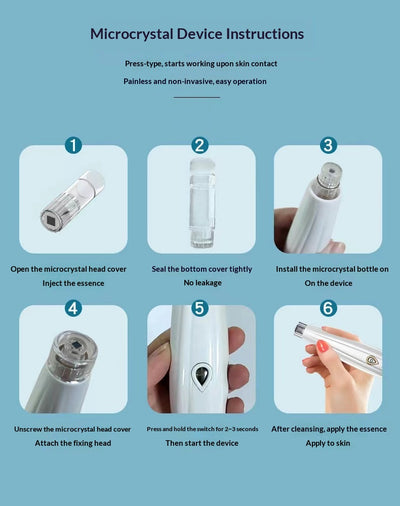 Microcrystal Device Instructions

Press-type, starts working upon skin contact

Painless and non-invasive, easy operation

1

Open the microcrystal head cover
Inject the essence

2

Seal the bottom cover tightly
No leakage

3

Install the microcrystal bottle on
On the device

4

Unscrew the microcrystal head cover
Attach the fixing head

5

Press and hold the switch for 2~3 seconds
Then start the device

6

After cleansing, apply the essence
Apply to skin