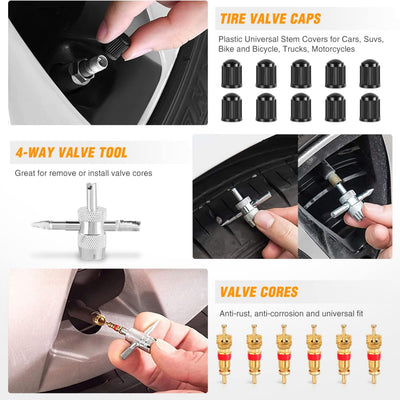 TIRE VALVE CAPS

Plastic Universal Stem Covers for Cars, Suvs, Bike and Bicycle, Trucks, Motorcycles

4-WAY VALVE TOOL

Great for remove or install valve cores

VALVE CORES

Anti-rust, anti-corrosion and universal fit