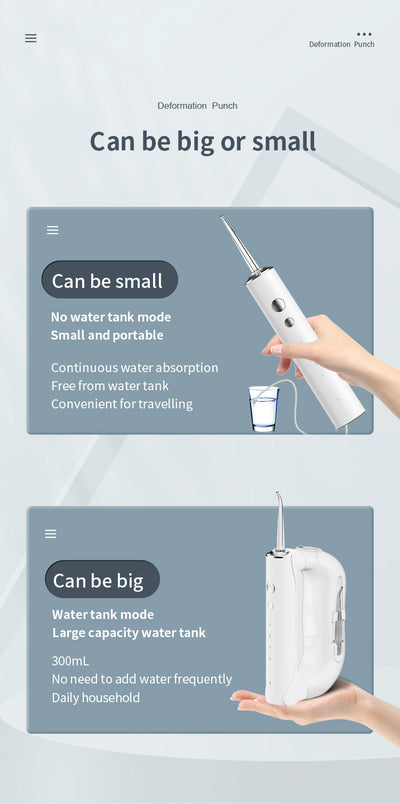 Deformation Punch

Deformation Punch

Can be big or small

Can be small

No water tank mode
Small and portable

Continuous water absorption
Free from water tank
Convenient for travelling

Can be big

Water tank mode
Large capacity water tank

300mL
No need to add water frequently
Daily household