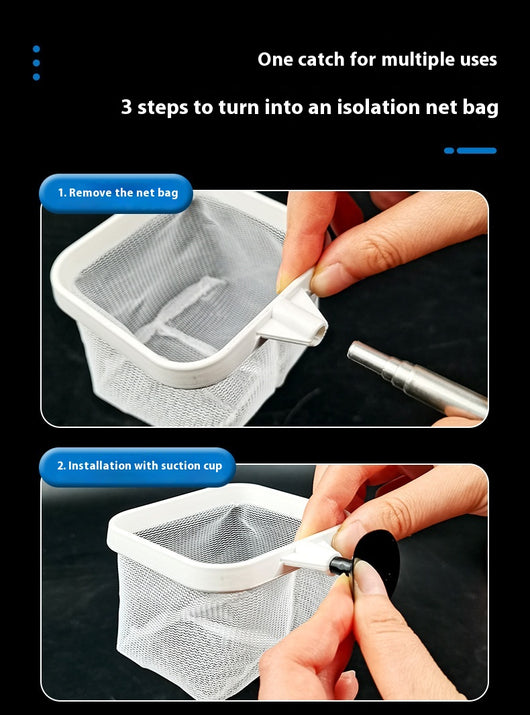 One catch for multiple uses

3 steps to turn into an isolation net bag

1. Remove the net bag

2. Installation with suction cup