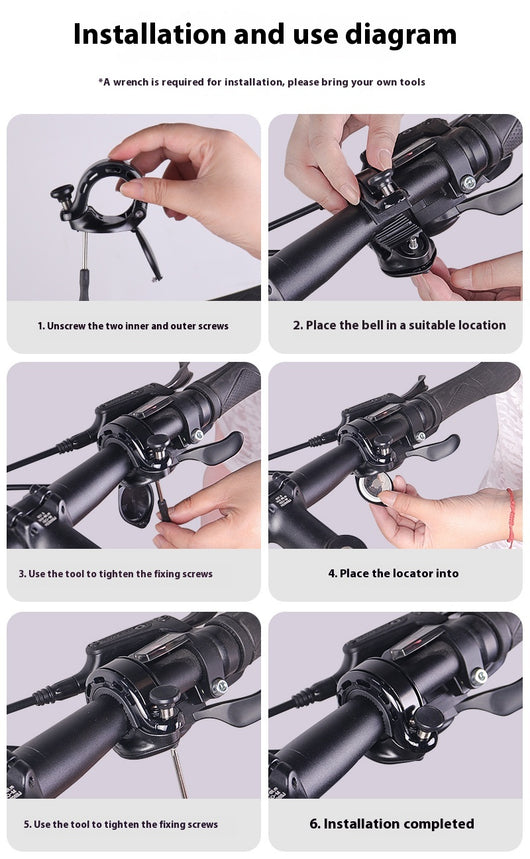 Installation and use diagram

*A wrench is required for installation, please bring your own tools

1. Unscrew the two inner and outer screws

2. Place the bell in a suitable location

3. Use the tool to tighten the fixing screws

4. Place the locator into

5. Use the tool to tighten the fixing screws

6. Installation completed