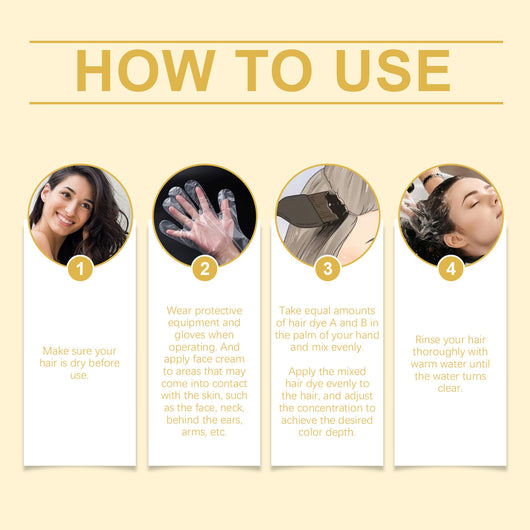 HOW TO USE

1

Make sure your hair is dry before use.

2

Wear protective equipment and gloves when operating. And apply face cream to areas that may come into contact with the skin, such as the face, neck, behind the ears, arms, etc.

3

Take equal amounts of hair dye A and B in the palm of your hand and mix evenly.

Apply the mixed hair dye evenly to the hair, and adjust the concentration to achieve the desired color depth.

4

Rinse your hair thoroughly with warm water until the water turns clear.