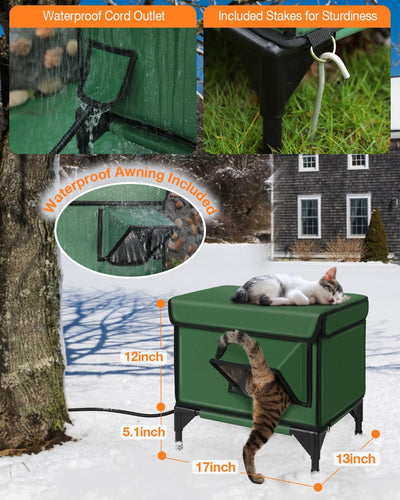 Waterproof Cord Outlet

Included Stakes for Sturdiness

Waterproof Awning Included

12inch

5.1inch

17inch

13inch