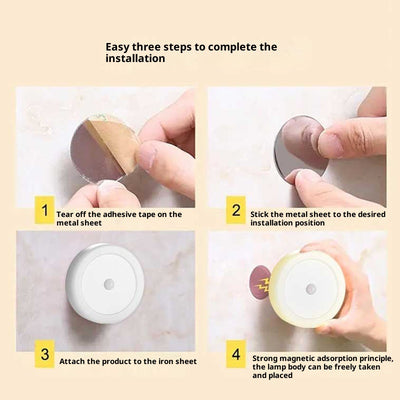 Easy three steps to complete the installation

1
Tear off the adhesive tape on the metal sheet

2
Stick the metal sheet to the desired installation position

3
Attach the product to the iron sheet

4
Strong magnetic adsorption principle, the lamp body can be freely taken and placed