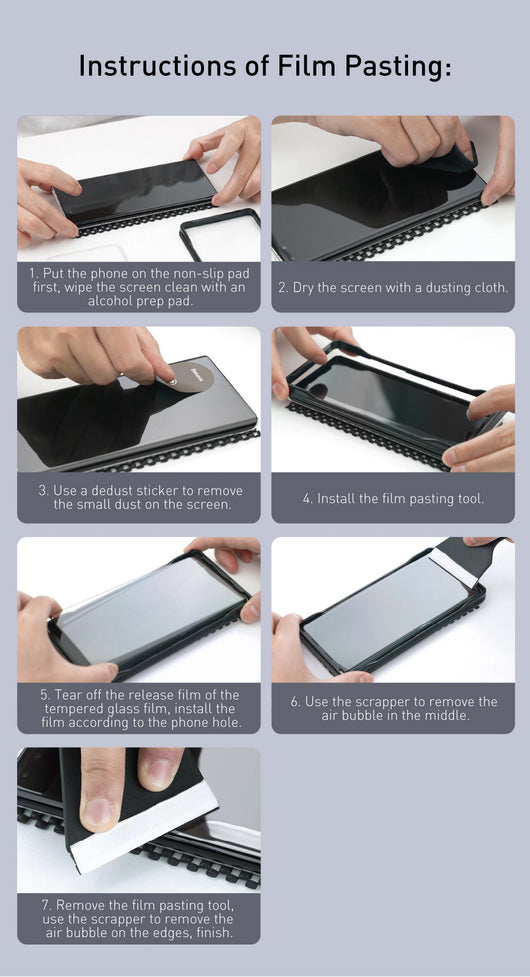 Instructions of Film Pasting:

1. Put the phone on the non-slip pad first, wipe the screen clean with an alcohol prep pad.

2. Dry the screen with a dusting cloth.

Baseus

3. Use a dedust sticker to remove the small dust on the screen.

4. Install the film pasting tool.

5. Tear off the release film of the tempered glass film, install the film according to the phone hole.

6. Use the scrapper to remove the air bubble in the middle.

7. Remove the film pasting tool, use the scrapper to remove the air bubble on the edges, finish.